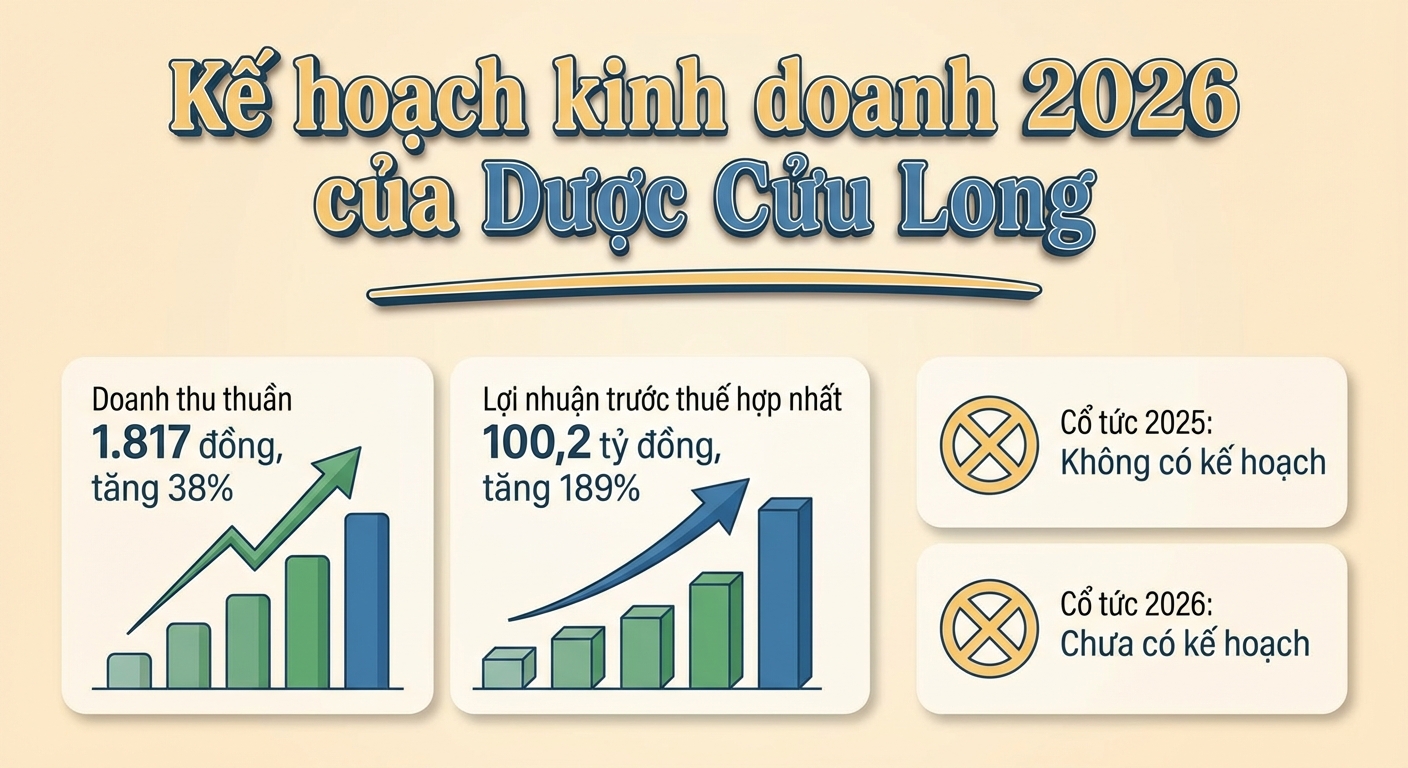 Kế hoạch kinh doanh 2026 của Dược Cửu Long

Doanh thu thuần
1.817 đồng,
tăng 38%

Lợi nhuận trước thuế hợp nhất
100,2 tỷ đồng,
tăng 189%

Cổ tức 2025:
Không có kế hoạch

Cổ tức 2026:
Chưa có kế hoạch