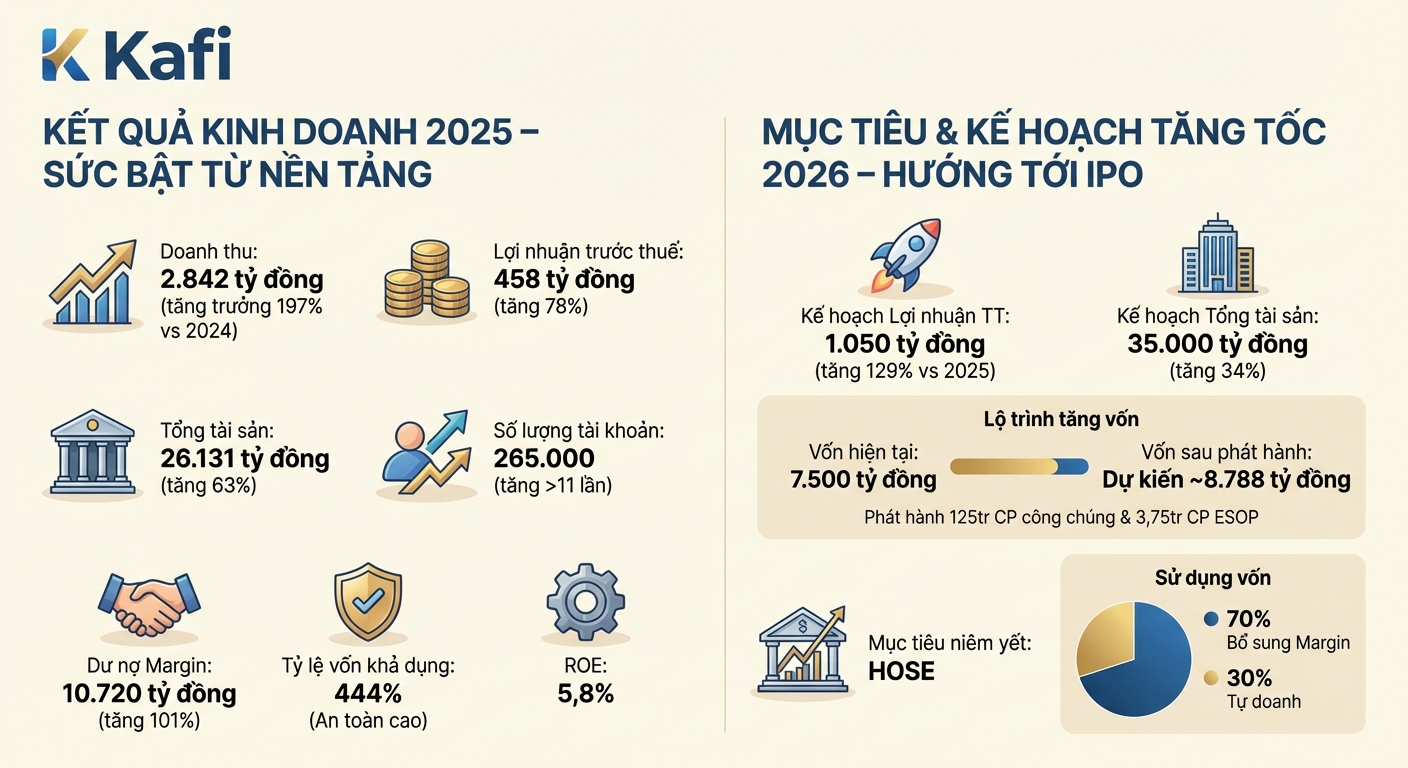 Kafi

KẾT QUẢ KINH DOANH 2025 – SỨC BẬT TỪ NỀN TẢNG

Doanh thu:
2.842 tỷ đồng
(tăng trưởng 197% vs 2024)

Lợi nhuận trước thuế:
458 tỷ đồng
(tăng 78%)

Tổng tài sản:
26.131 tỷ đồng
(tăng 63%)

Số lượng tài khoản:
265.000
(tăng >11 lần)

Dư nợ Margin:
10.720 tỷ đồng
(tăng 101%)

Tỷ lệ vốn khả dụng:
444%
(An toàn cao)

ROE:
5,8%

MỤC TIÊU & KẾ HOẠCH TĂNG TỐC 2026 – HƯỚNG TỚI IPO

Kế hoạch Lợi nhuận TT:
1.050 tỷ đồng
(tăng 129% vs 2025)

Kế hoạch Tổng tài sản:
35.000 tỷ đồng
(tăng 34%)

Lộ trình tăng vốn

Vốn hiện tại:
7.500 tỷ đồng

Vốn sau phát hành:
Dự kiến ~8.788 tỷ đồng

Phát hành 125tr CP công chúng & 3,75tr CP ESOP

Mục tiêu niêm yết:
HOSE

Sử dụng vốn
70%
Bổ sung Margin
30%
Tự doanh