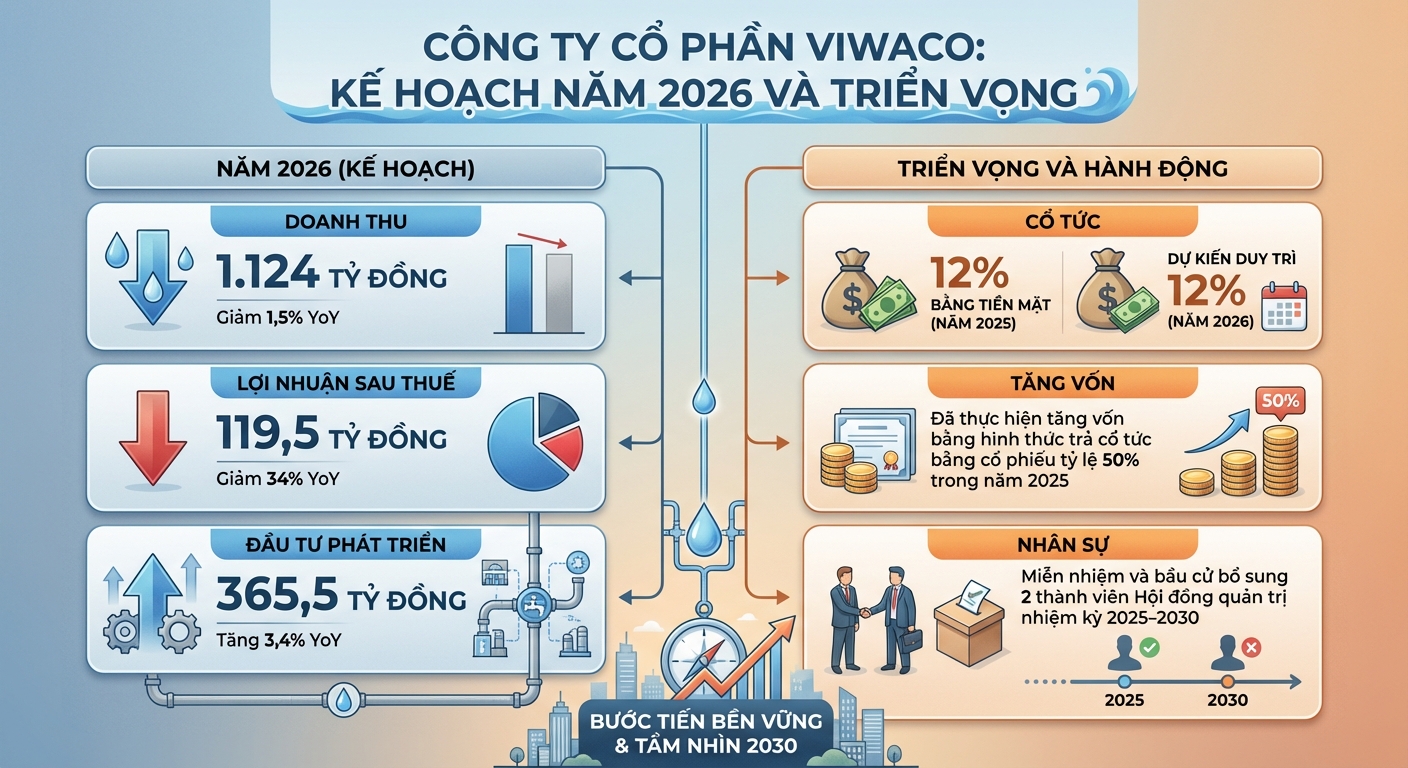 CÔNG TY CỔ PHẦN VIWACO:
KẾ HOẠCH NĂM 2026 VÀ TRIỂN VỌNG

NĂM 2026 (KẾ HOẠCH)

DOANH THU
1.124 TỶ ĐỒNG
Giảm 1,5% YoY

LỢI NHUẬN SAU THUẾ
119,5 TỶ ĐỒNG
Giảm 34% YoY

ĐẦU TƯ PHÁT TRIỂN
365,5 TỶ ĐỒNG
Tăng 3,4% YoY

TRIỂN VỌNG VÀ HÀNH ĐỘNG

CỔ TỨC
12%
BẰNG TIỀN MẶT
(NĂM 2025)
DỰ KIẾN DUY TRÌ
12%
(NĂM 2026)

TĂNG VỐN
Đã thực hiện tăng vốn bằng hình thức trả cổ tức bằng cổ phiếu tỷ lệ 50% trong năm 2025
50%

NHÂN SỰ
Miễn nhiệm và bầu cử bổ sung 2 thành viên Hội đồng quản trị nhiệm kỳ 2025–2030
2025
2030

BƯỚC TIẾN BỀN VỮNG & TẦM NHÌN 2030