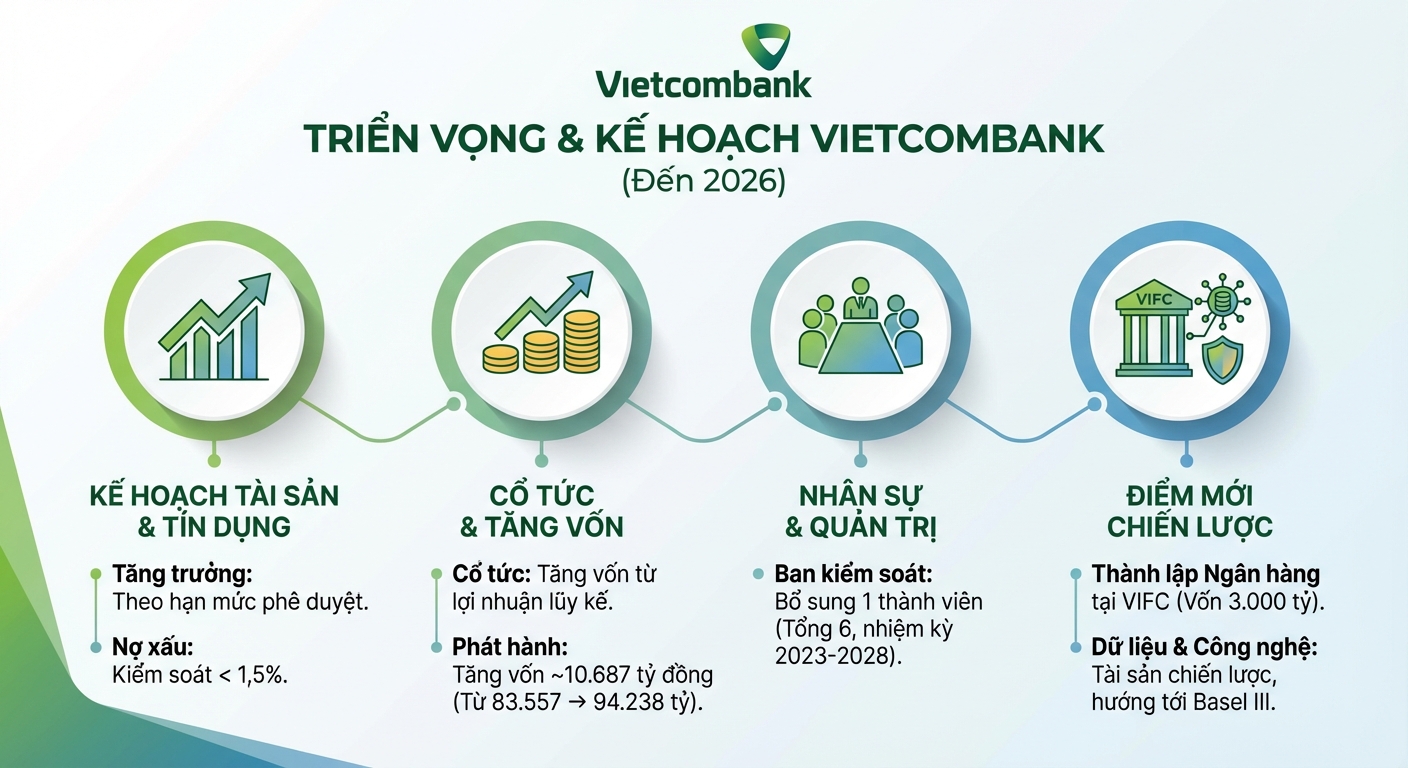 Vietcombank

TRIỂN VỌNG & KẾ HOẠCH VIETCOMBANK
(Đến 2026)

VIFC

KẾ HOẠCH TÀI SẢN & TÍN DỤNG

Tăng trưởng: Theo hạn mức phê duyệt.

Nợ xấu: Kiểm soát < 1,5%.

CỔ TỨC & TĂNG VỐN

Cổ tức: Tăng vốn từ lợi nhuận lũy kế.

Phát hành: Tăng vốn ~10.687 tỷ đồng (Từ 83.557 → 94.238 tỷ).

NHÂN SỰ & QUẢN TRỊ

Ban kiểm soát: Bổ sung 1 thành viên (Tổng 6, nhiệm kỳ 2023-2028).

ĐIỂM MỚI CHIẾN LƯỢC

Thành lập Ngân hàng tại VIFC (Vốn 3.000 tỷ).

Dữ liệu & Công nghệ: Tài sản chiến lược, hướng tới Basel III.