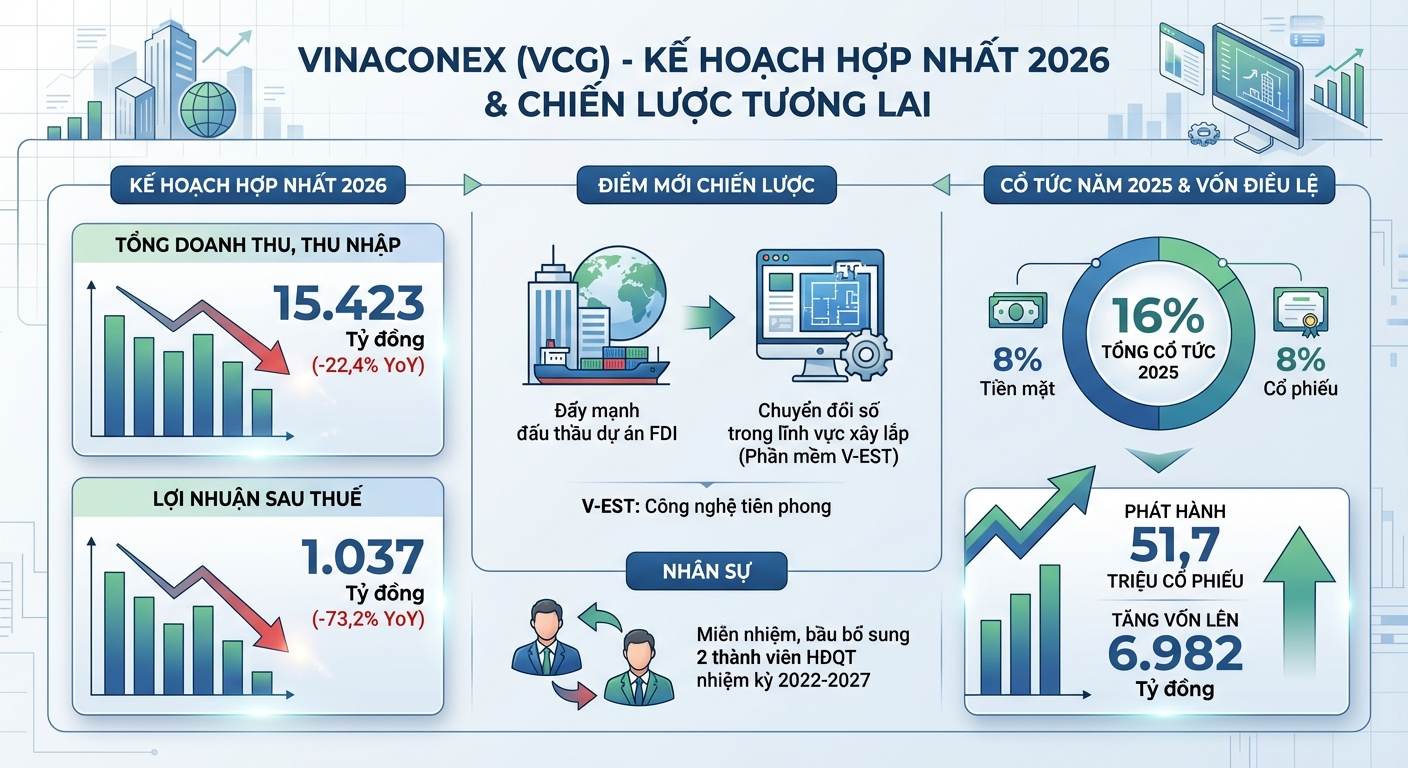 VINACONEX (VCG) - KẾ HOẠCH HỢP NHẤT 2026 & CHIẾN LƯỢC TƯƠNG LAI

KẾ HOẠCH HỢP NHẤT 2026

TỔNG DOANH THU, THU NHẬP

15.423
Tỷ đồng
(-22,4% YoY)

LỢI NHUẬN SAU THUẾ

1.037
Tỷ đồng
(-73,2% YoY)

ĐIỂM MỚI CHIẾN LƯỢC

Đẩy mạnh đấu thầu dự án FDI

Chuyển đổi số trong lĩnh vực xây lắp (Phần mềm V-EST)

V-EST: Công nghệ tiên phong

NHÂN SỰ

Miễn nhiệm, bầu bổ sung 2 thành viên HĐQT nhiệm kỳ 2022-2027

CỔ TỨC NĂM 2025 & VỐN ĐIỀU LỆ

8%
Tiền mặt

16%
TỔNG CỔ TỨC 2025

8%
Cổ phiếu

PHÁT HÀNH
51,7
TRIỆU CỔ PHIẾU

TĂNG VỐN LÊN
6.982
Tỷ đồng