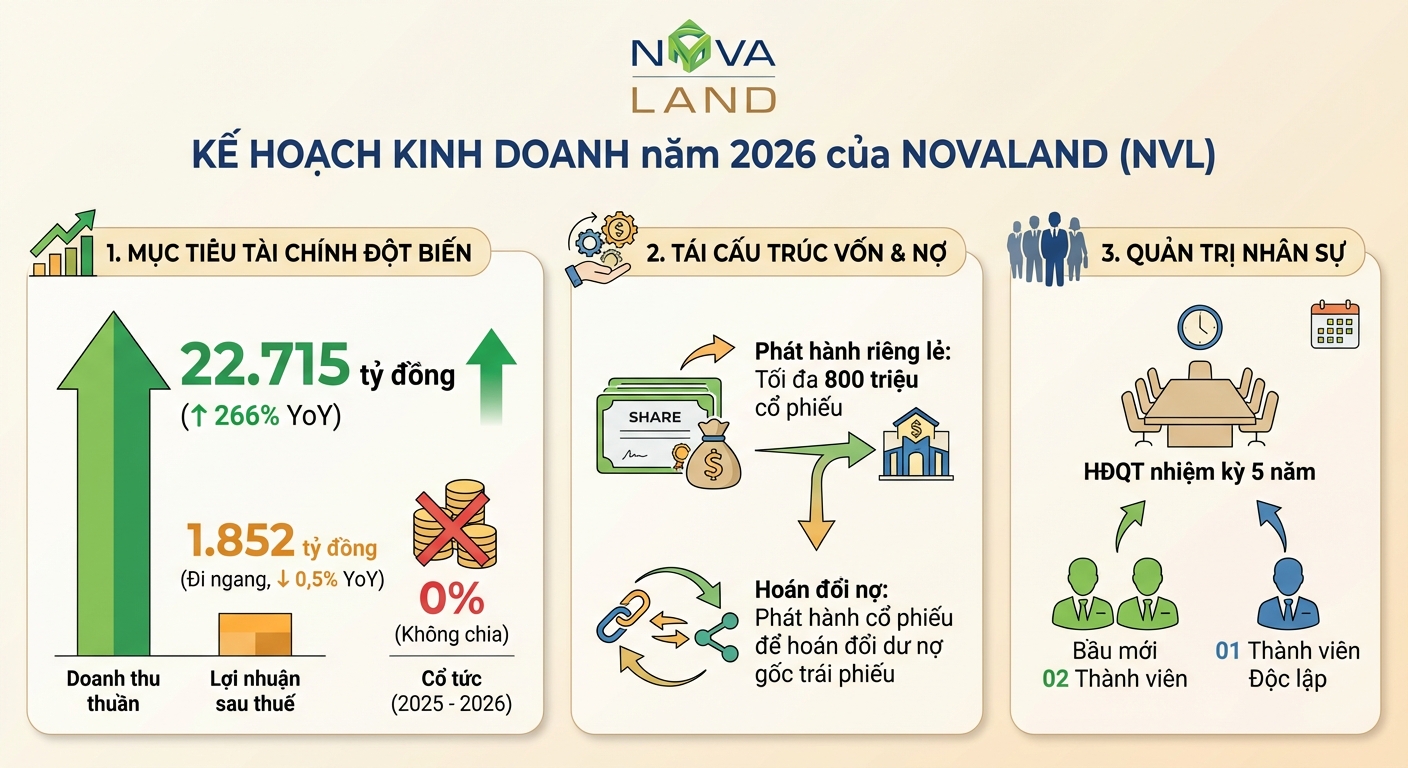 NOVA LAND

KẾ HOẠCH KINH DOANH năm 2026 của NOVALAND (NVL)

1. MỤC TIÊU TÀI CHÍNH ĐỘT BIẾN

22.715 tỷ đồng
(↑ 266% YoY)

1.852 tỷ đồng
(Đi ngang, ↓ 0,5% YoY)

0%
(Không chia)

Doanh thu thuần

Lợi nhuận sau thuế

Cổ tức
(2025 - 2026)

2. TÁI CẤU TRÚC VỐN & NỢ

SHARE

Phát hành riêng lẻ:
Tối đa 800 triệu cổ phiếu

Hoán đổi nợ:
Phát hành cổ phiếu để hoán đổi dư nợ gốc trái phiếu

3. QUẢN TRỊ NHÂN SỰ

HĐQT nhiệm kỳ 5 năm

Bầu mới
02 Thành viên

01 Thành viên
Độc lập