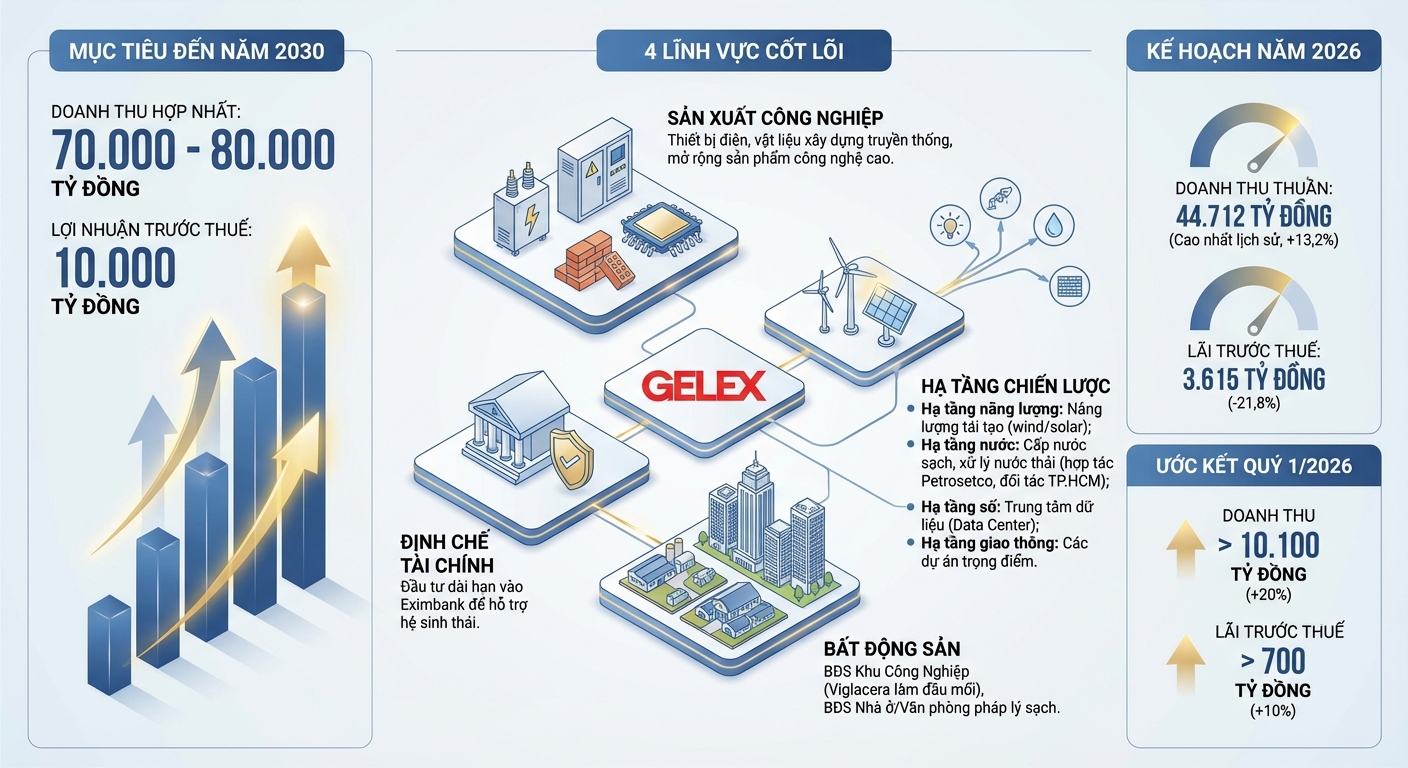 MỤC TIÊU ĐẾN NĂM 2030

DOANH THU HỢP NHẤT:
70.000 - 80.000
TỶ ĐỒNG

LỢI NHUẬN TRƯỚC THUẾ:
10.000
TỶ ĐỒNG

4 LĨNH VỰC CỐT LÕI

SẢN XUẤT CÔNG NGHIỆP
Thiết bị điện, vật liệu xây dựng truyền thống, mở rộng sản phẩm công nghệ cao.

GELEX

HẠ TẦNG CHIẾN LƯỢC
• Hạ tầng năng lượng: Năng lượng tái tạo (wind/solar);
• Hạ tầng nước: Cấp nước sạch, xử lý nước thải (hợp tác Petrosetco, đối tác TP.HCM);
• Hạ tầng số: Trung tâm dữ liệu (Data Center);
• Hạ tầng giao thông: Các dự án trọng điểm.

ĐỊNH CHẾ TÀI CHÍNH
Đầu tư dài hạn vào Eximbank để hỗ trợ hệ sinh thái.

BẤT ĐỘNG SẢN
BĐS Khu Công Nghiệp (Viglacera làm đầu mối), BĐS Nhà ở/Văn phòng pháp lý sạch.

KẾ HOẠCH NĂM 2026

DOANH THU THUẦN:
44.712 TỶ ĐỒNG
(Cao nhất lịch sử, +13,2%)

LÃI TRƯỚC THUẾ:
3.615 TỶ ĐỒNG
(-21,8%)

ƯỚC KẾT QUÝ 1/2026

DOANH THU
> 10.100
TỶ ĐỒNG
(+20%)

LÃI TRƯỚC THUẾ
> 700
TỶ ĐỒNG
(+10%)