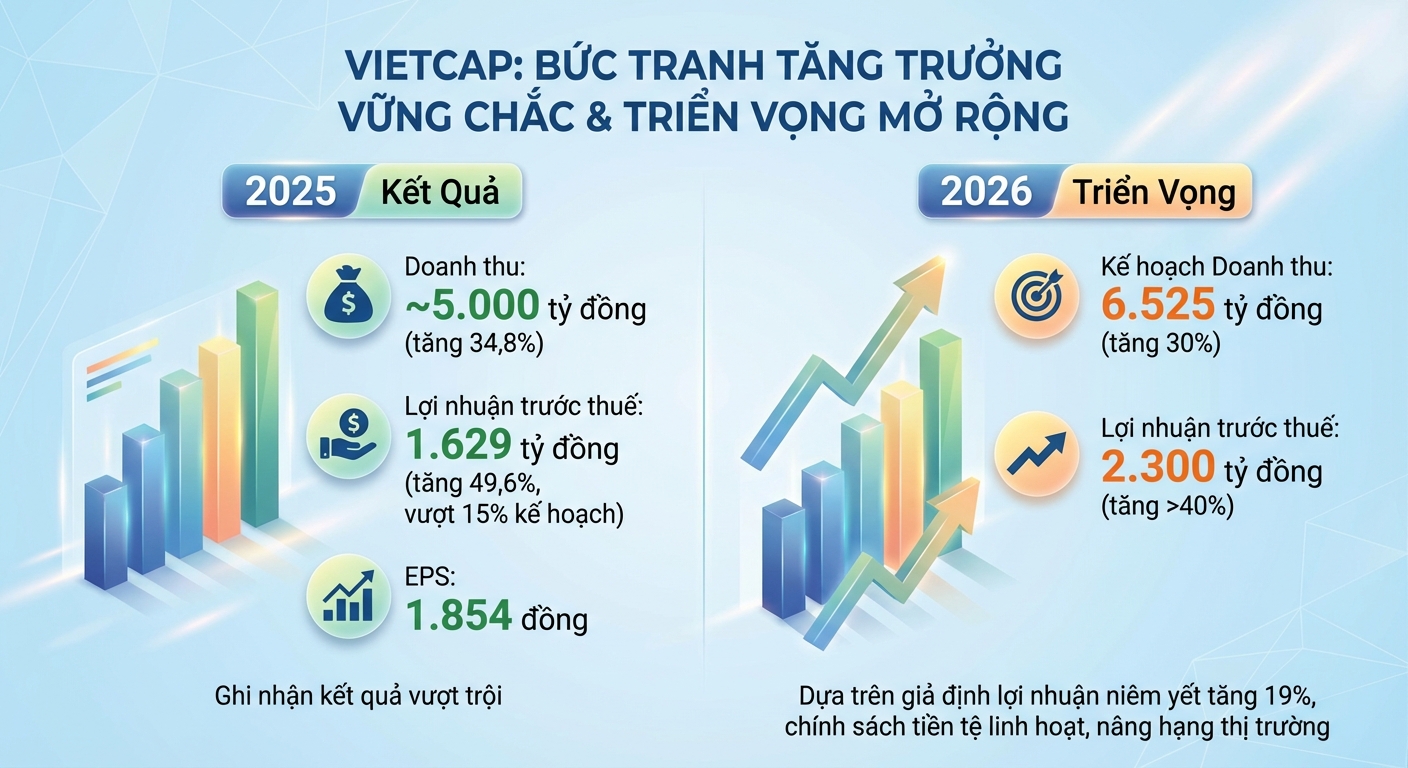 VIETCAP: BỨC TRANH TĂNG TRƯỞNG VỮNG CHẮC & TRIỂN VỌNG MỞ RỘNG

2025 Kết Quả

Doanh thu: ~5.000 tỷ đồng (tăng 34,8%)

Lợi nhuận trước thuế: 1.629 tỷ đồng (tăng 49,6%, vượt 15% kế hoạch)

EPS: 1.854 đồng

Ghi nhận kết quả vượt trội

2026 Triển Vọng

Kế hoạch Doanh thu: 6.525 tỷ đồng (tăng 30%)

Lợi nhuận trước thuế: 2.300 tỷ đồng (tăng >40%)

Dựa trên giả định lợi nhuận niêm yết tăng 19%, chính sách tiền tệ linh hoạt, nâng hạng thị trường