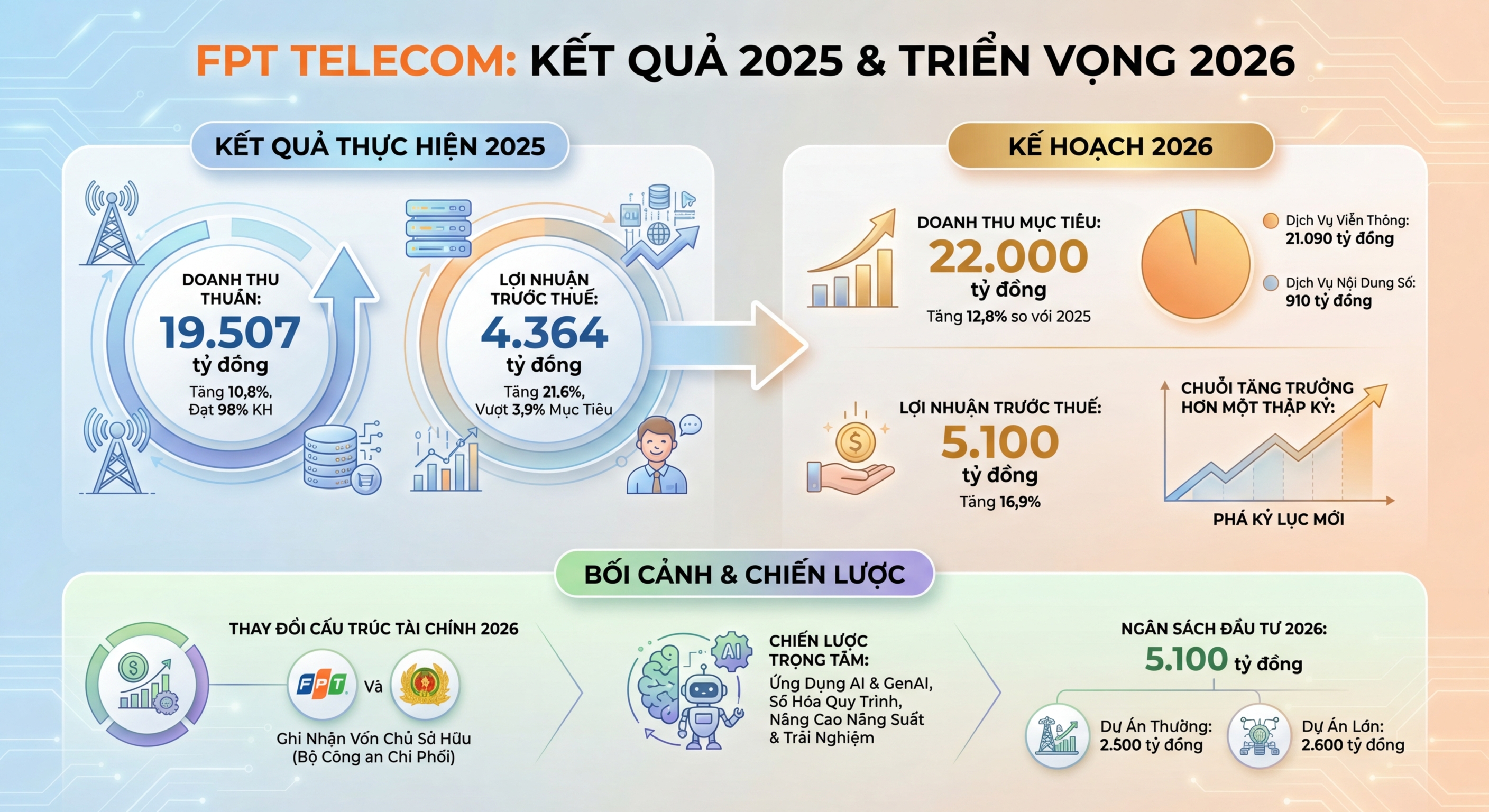 FPT TELECOM: KẾT QUẢ 2025 & TRIỂN VỌNG 2026

KẾT QUẢ THỰC HIỆN 2025

DOANH THU THUẦN:
19.507
tỷ đồng
Tăng 10,8%, Đạt 98% KH

LỢI NHUẬN TRƯỚC THUẾ:
4.364
tỷ đồng
Tăng 21.6%, Vượt 3,9% Mục Tiêu

KẾ HOẠCH 2026

DOANH THU MỤC TIÊU:
22.000
tỷ đồng
Tăng 12,8% so với 2025

Dịch Vụ Viễn Thông: 21.090 tỷ đồng
Dịch Vụ Nội Dung Số: 910 tỷ đồng

LỢI NHUẬN TRƯỚC THUẾ:
5.100
tỷ đồng
Tăng 16,9%

CHUỖI TĂNG TRƯỞNG HƠN MỘT THẬP KỶ:
PHÁ KỶ LỤC MỚI

BỐI CẢNH & CHIẾN LƯỢC

THAY ĐỔI CẤU TRÚC TÀI CHÍNH 2026
FPT Và
Ghi Nhận Vốn Chủ Sở Hữu (Bộ Công an Chi Phối)

AI
CHIẾN LƯỢC TRỌNG TÂM:
Ứng Dụng AI & GenAI, Số Hóa Quy Trình, Nâng Cao Năng Suất & Trải Nghiệm

NGÂN SÁCH ĐẦU TƯ 2026:
5.100 tỷ đồng
Dự Án Thường: 2.500 tỷ đồng
Dự Án Lớn: 2.600 tỷ đồng