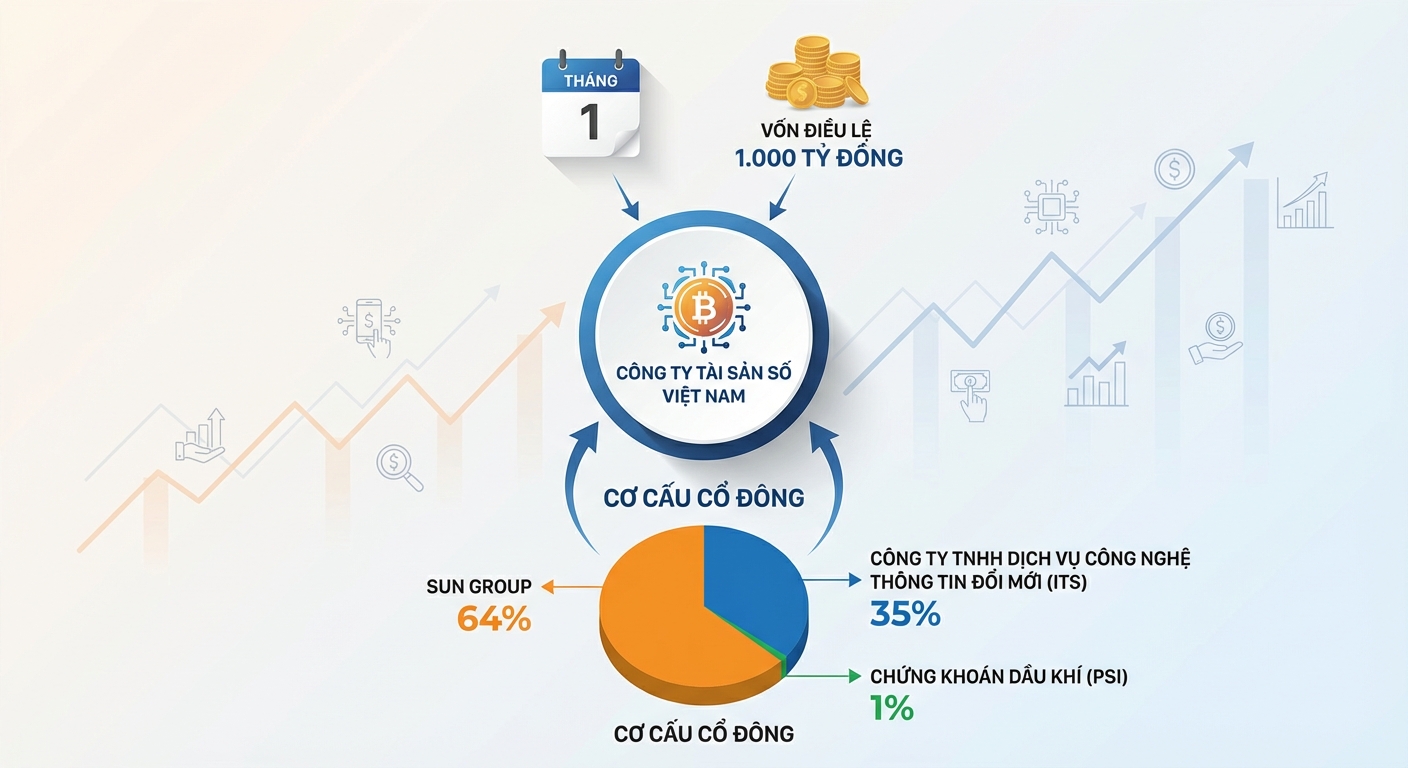 THÁNG
1

VỐN ĐIỀU LỆ
1.000 TỶ ĐỒNG

CÔNG TY TÀI SẢN SỐ VIỆT NAM

CƠ CẤU CỔ ĐÔNG

SUN GROUP
64%

CÔNG TY TNHH DỊCH VỤ CÔNG NGHỆ THÔNG TIN ĐỔI MỚI (ITS)
35%

CHỨNG KHOÁN DẦU KHÍ (PSI)
1%

CƠ CẤU CỔ ĐÔNG