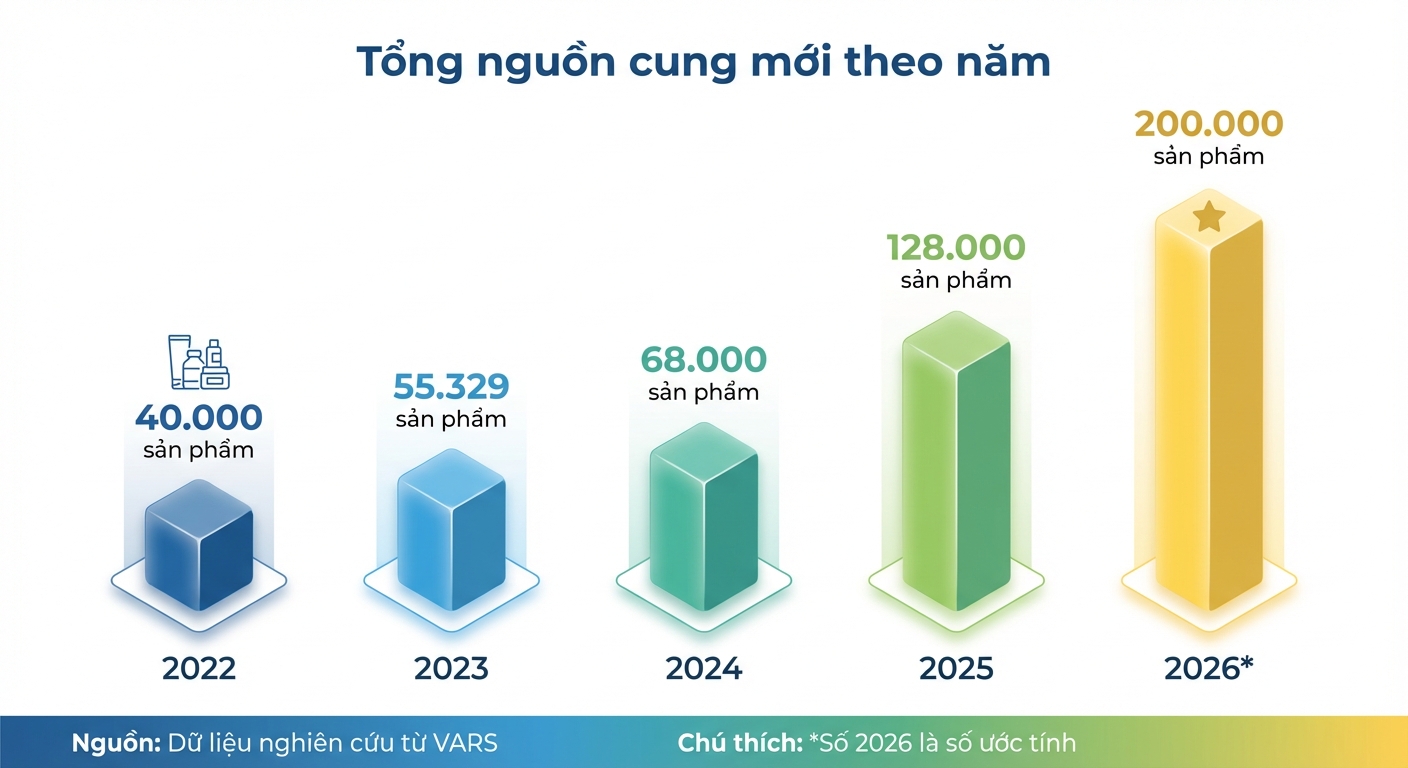 Tổng nguồn cung mới theo năm

40.000
sản phẩm

55.329
sản phẩm

68.000
sản phẩm

128.000
sản phẩm

200.000
sản phẩm

2022

2023

2024

2025

2026*

Nguồn: Dữ liệu nghiên cứu từ VARS

Chú thích: *Số 2026 là số ước tính